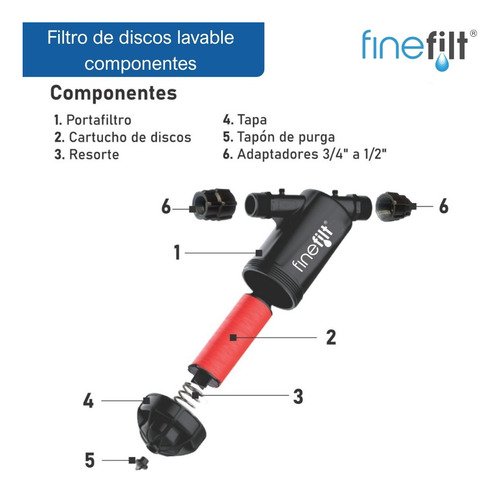 Filtro de discos lavable componentes

finefilt®

Componentes

1. Portafiltro
2. Cartucho de discos
3. Resorte

4. Tapa
5. Tapón de purga
6. Adaptadores 3/4" a 1/2"

6
6
1
finefilt
2
3
4
5