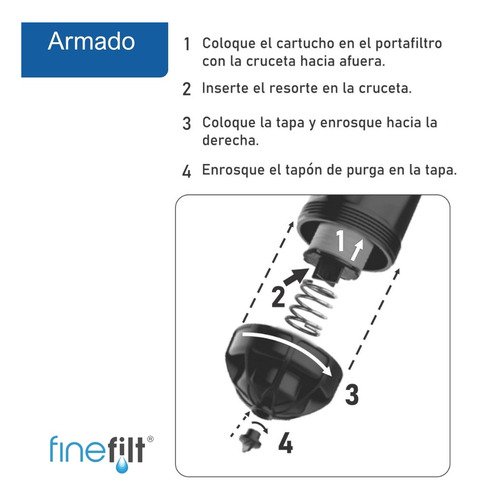 Armado

1 Coloque el cartucho en el portafiltro con la cruceta hacia afuera.

2 Inserte el resorte en la cruceta.

3 Coloque la tapa y enrosque hacia la derecha.

4 Enrosque el tapón de purga en la tapa.

1

2

3

4

finefilt®