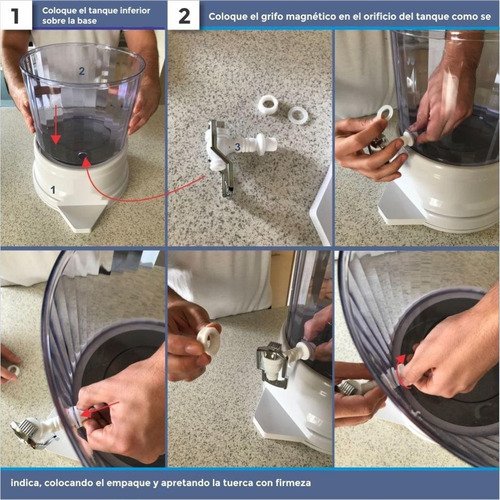 1 Coloque el tanque inferior sobre la base

2 Coloque el grifo magnético en el orificio del tanque como se

2

1

3

indica, colocando el empaque y apretando la tuerca con firmeza