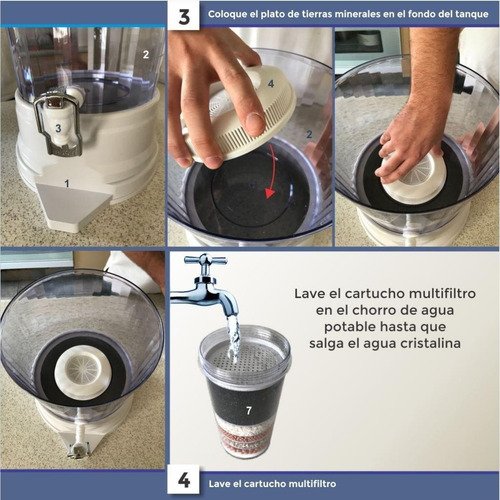 3 Coloque el plato de tierras minerales en el fondo del tanque

2

3

1

4

2

Lave el cartucho multifiltro en el chorro de agua potable hasta que salga el agua cristalina

7

4 Lave el cartucho multifiltro